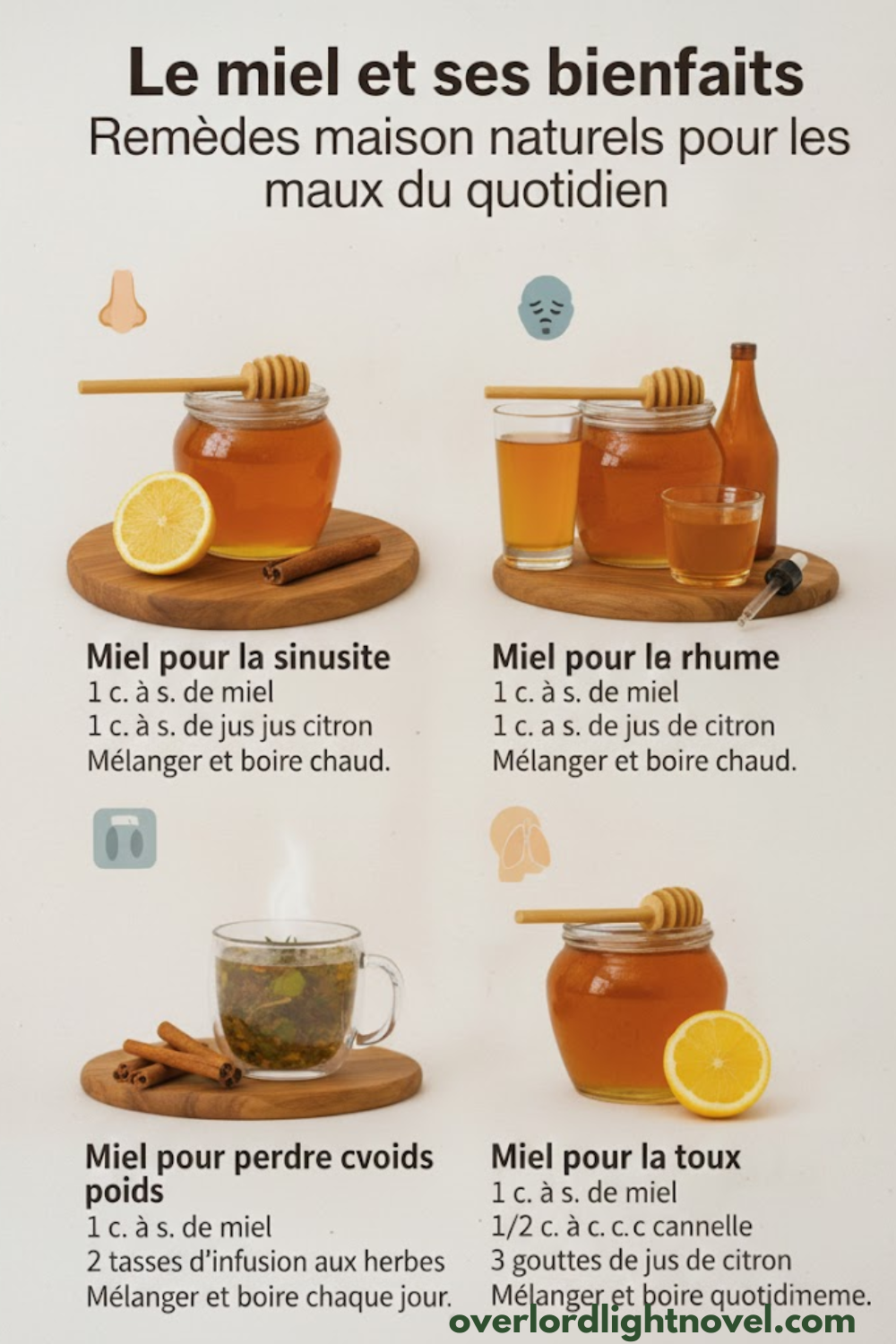 Le miel et ses bienfaits
Remèdes maison naturels pour les maux du quotidien

Miel pour la sinusite
1 c. à s. de miel
1 c. à s. de jus jus citron
Mélanger et boire chaud.

Miel pour le rhume
1 c. à s. de miel
1 c. a s. de jus de citron
Mélanger et boire chaud.

Miel pour perdre cvoids poids
1 c. à s. de miel
2 tasses d'infusion aux herbes
Mélanger et boire chaque jour.

Miel pour la toux
1 c. à s. de miel
1/2 c. à c. c.c cannelle
3 gouttes de jus de citron
Mélanger et boire quotidimeme.

overlordlightnovel.com