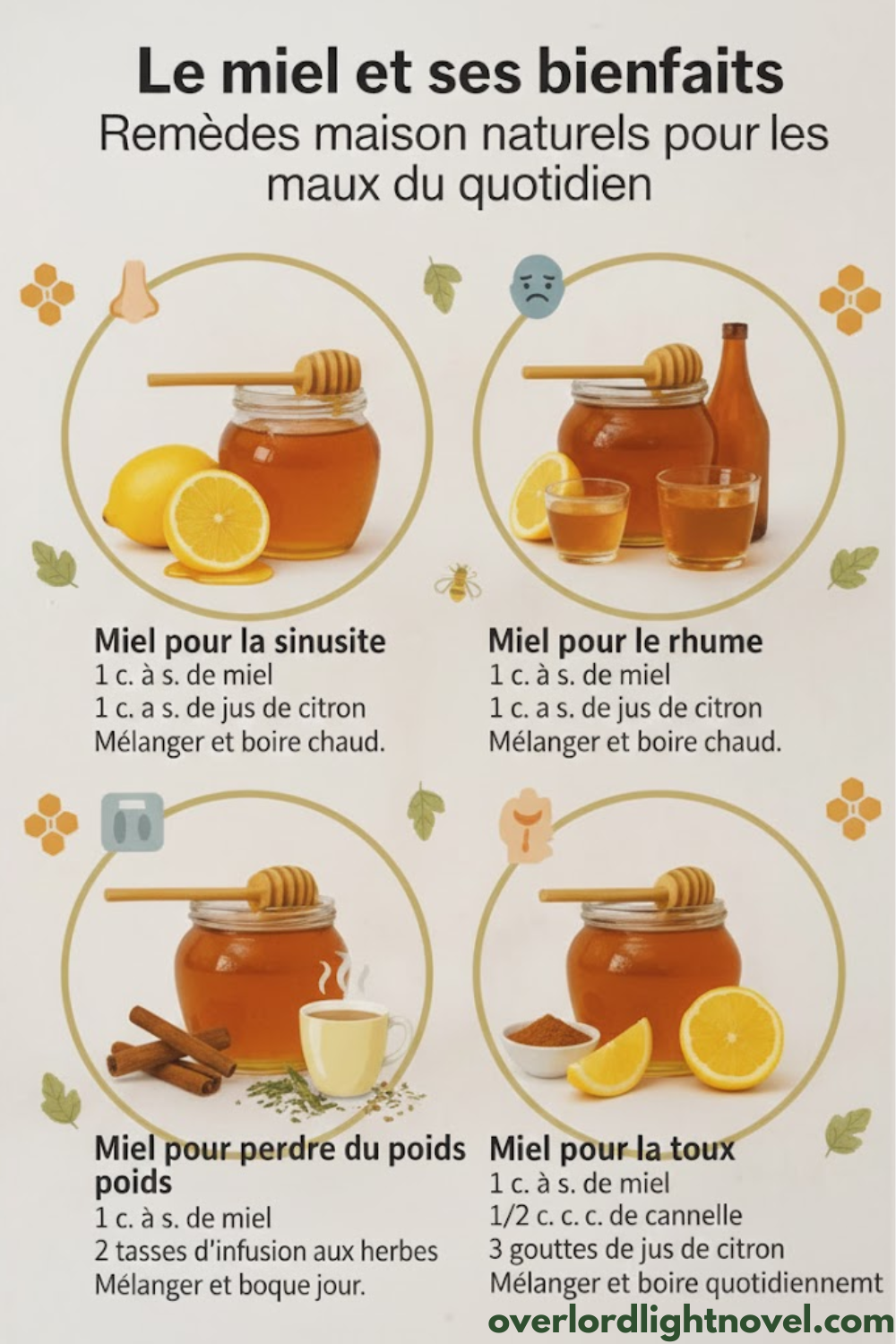 Le miel et ses bienfaits

Remèdes maison naturels pour les maux du quotidien

Miel pour la sinusite
1 c. à s. de miel
1 c. a s. de jus de citron
Mélanger et boire chaud.

Miel pour le rhume
1 c. à s. de miel
1 c. a s. de jus de citron
Mélanger et boire chaud.

Miel pour perdre du poids poids
1 c. à s. de miel
2 tasses d'infusion aux herbes
Mélanger et boque jour.

Miel pour la toux
1 c. à s. de miel
1/2 c. c. c. de cannelle
3 gouttes de jus de citron
Mélanger et boire quotidiennemt

overlordlightnovel.com