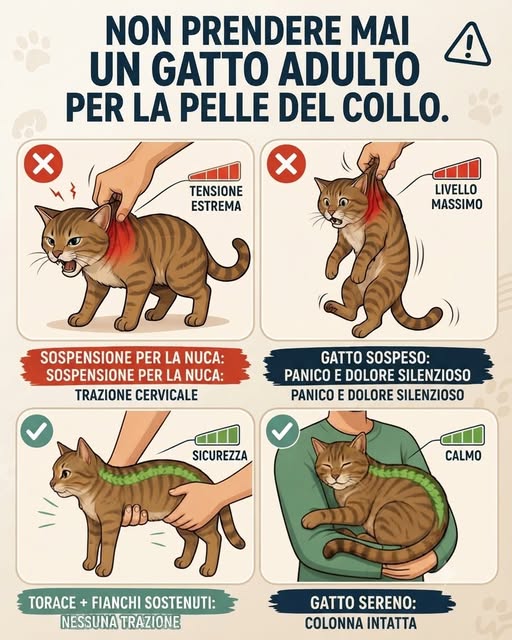 NON PRENDERE MAI UN GATTO ADULTO PER LA PELLE DEL COLLO.

TENSIONE ESTREMA

SOSPENSIONE PER LA NUCA:
SOSPENSIONE PER LA NUCA:
TRAZIONE CERVICALE

LIVELLO MASSIMO

GATTO SOSPESO:
PANICO E DOLORE SILENZIOSO
PANICO E DOLORE SILENZIOSO

SICUREZZA

TORACE + FIANCHI SOSTENUTI:
NESSUNA TRAZIONE

CALMO

GATTO SERENO:
COLONNA INTATTA